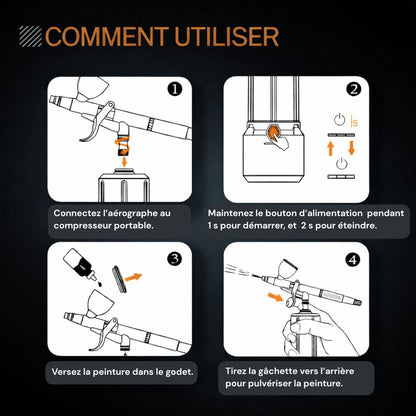 COMMENT UTILISER

1

Connectez l'aérographe au compresseur portable.

2

1s

Maintenez le bouton d'alimentation pendant 1 s pour démarrer, et 2 s pour éteindre.

3

Versez la peinture dans le godet.

4

Tirez la gâchette vers l'arrière pour pulvériser la peinture.