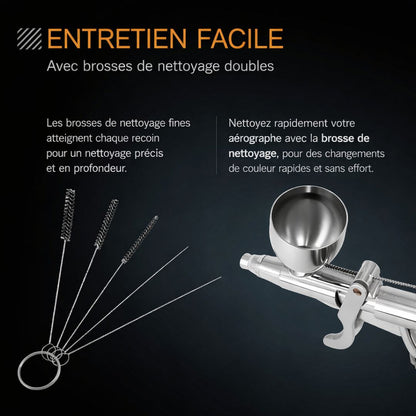 ENTRETIEN FACILE

Avec brosses de nettoyage doubles

Les brosses de nettoyage fines atteignent chaque recoin pour un nettoyage précis et en profondeur.

Nettoyez rapidement votre aérographe avec la brosse de nettoyage, pour des changements de couleur rapides et sans effort.