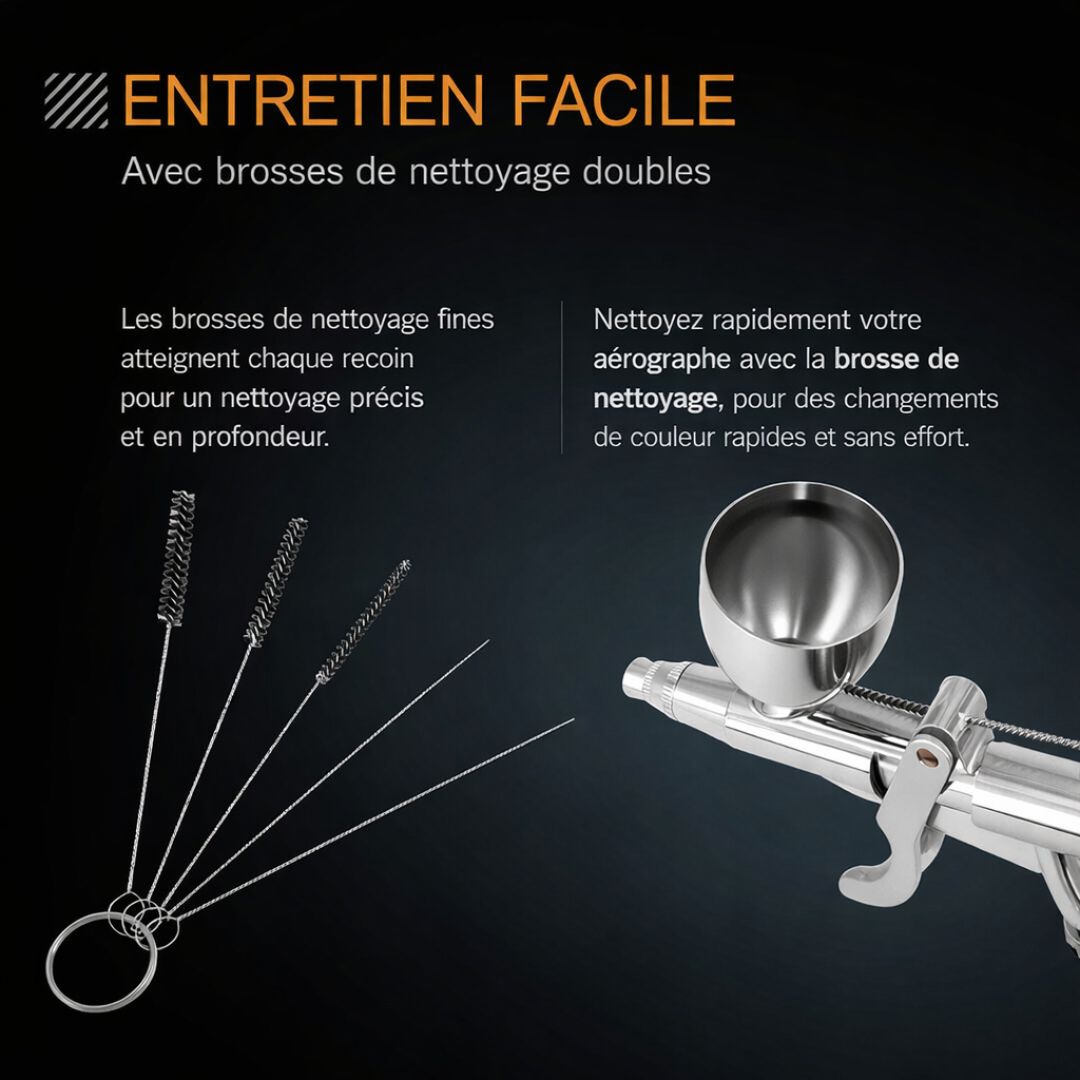 ENTRETIEN FACILE

Avec brosses de nettoyage doubles

Les brosses de nettoyage fines atteignent chaque recoin pour un nettoyage précis et en profondeur.

Nettoyez rapidement votre aérographe avec la brosse de nettoyage, pour des changements de couleur rapides et sans effort.